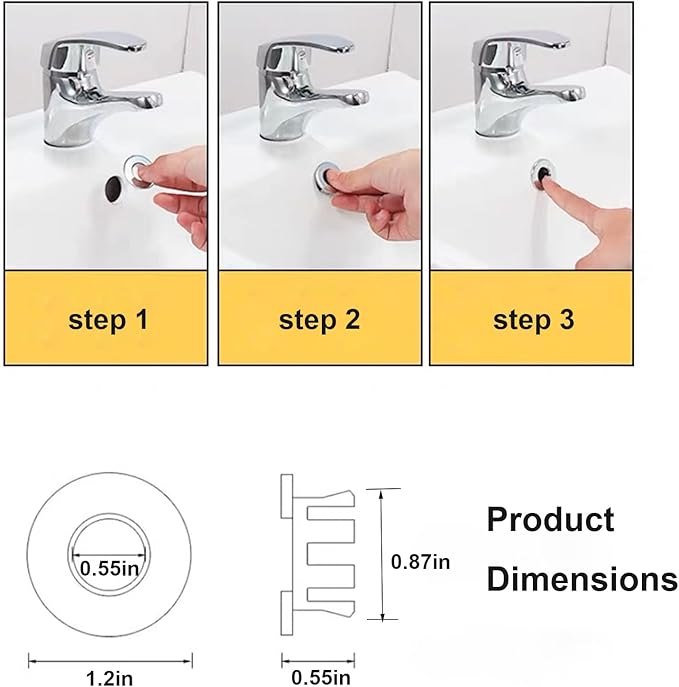 step 1

step 2

step 3

0.55in

1.2in

0.87in

0.55in

Product Dimensions