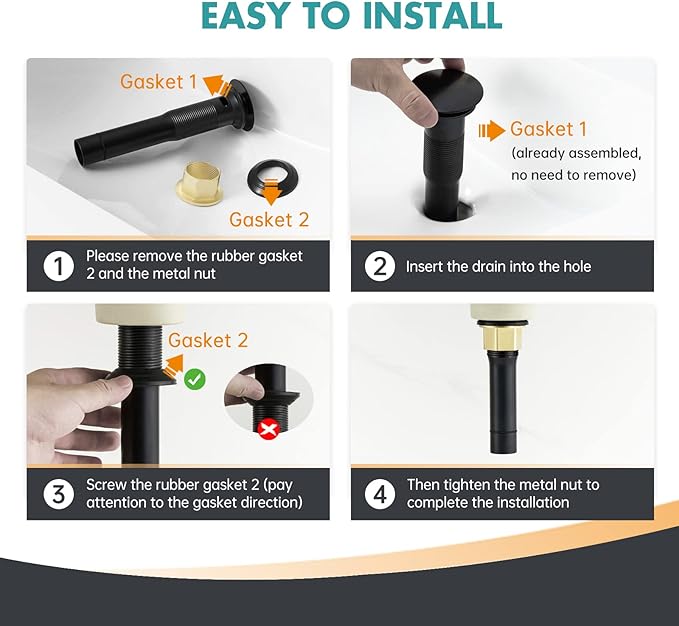 EASY TO INSTALL

Gasket 1

Gasket 2

1 Please remove the rubber gasket 2 and the metal nut

Gasket 1
(already assembled, no need to remove)

2 Insert the drain into the hole

Gasket 2

3 Screw the rubber gasket 2 (pay attention to the gasket direction)

4 Then tighten the metal nut to complete the installation