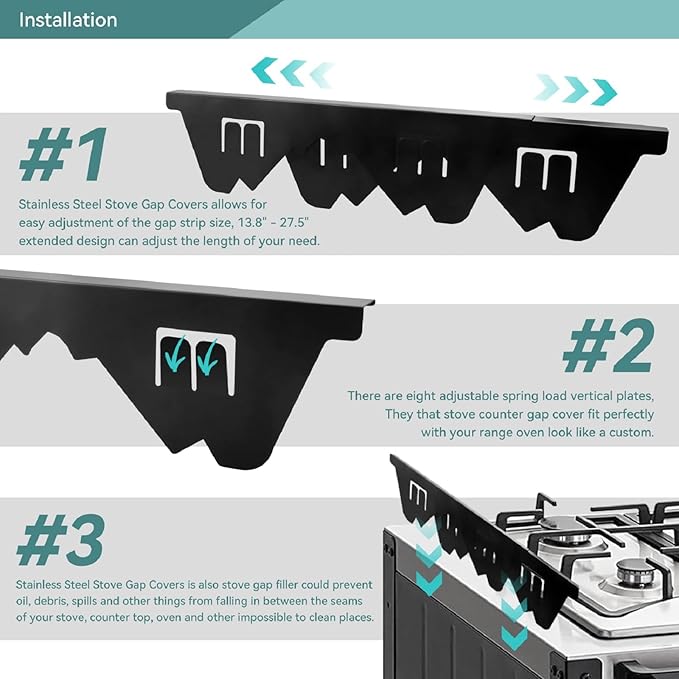 Installation

#1

Stainless Steel Stove Gap Covers allows for easy adjustment of the gap strip size, 13.8" - 27.5" extended design can adjust the length of your need.

#2

There are eight adjustable spring load vertical plates, They that stove counter gap cover fit perfectly with your range oven look like a custom.

#3

Stainless Steel Stove Gap Covers is also stove gap filler could prevent oil, debris, spills and other things from falling in between the seams of your stove, counter top, oven and other impossible to clean places.