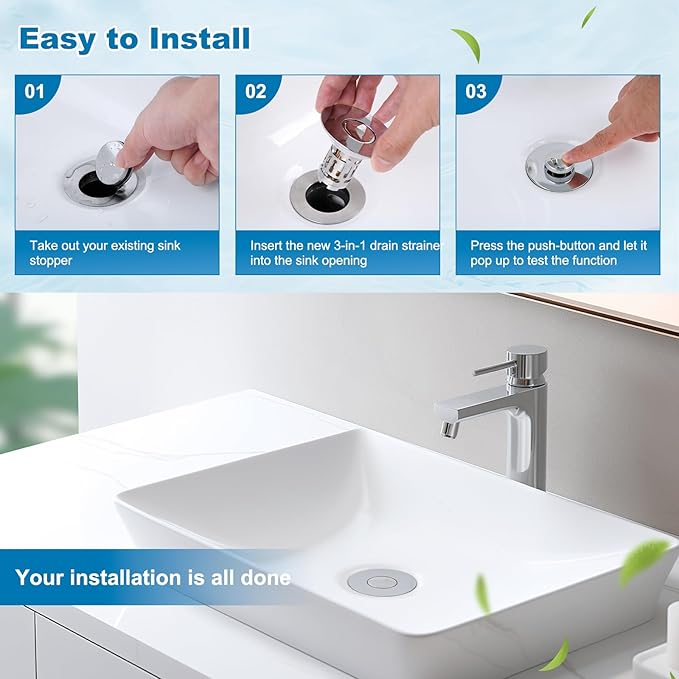 Easy to Install

01

Take out your existing sink stopper

02

Insert the new 3-in-1 drain straine into the sink opening

03

Press the push-button and let it pop up to test the function

Your installation is all done