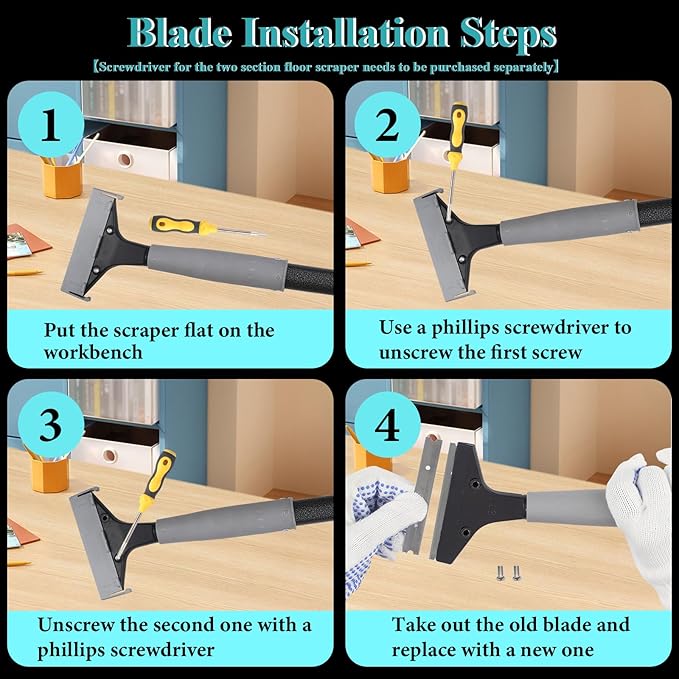 Blade Installation Steps

【Screwdriver for the two section floor scraper needs to be purchased separately】

1

Put the scraper flat on the workbench

2

Use a phillips screwdriver to unscrew the first screw

3

Unscrew the second one with a phillips screwdriver

4

Take out the old blade and replace with a new one