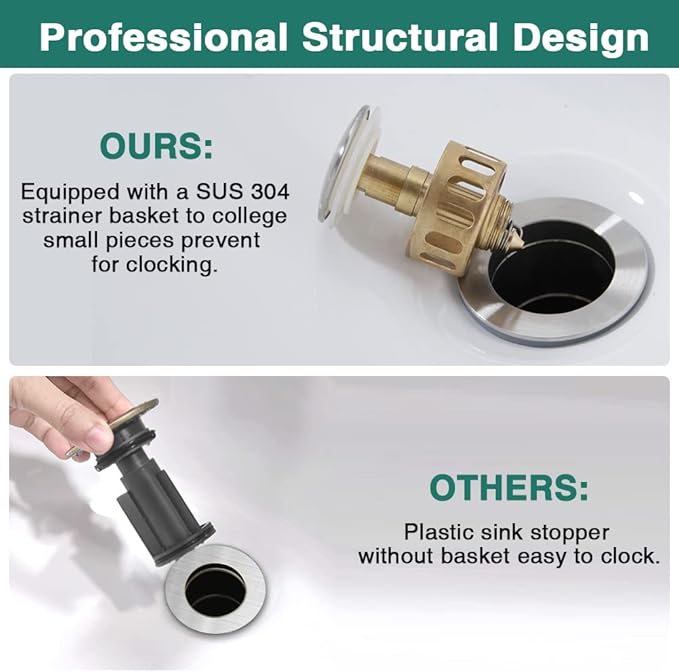 Professional Structural Design

OURS:

Equipped with a SUS 304 strainer basket to college small pieces prevent for clocking.

OTHERS:

Plastic sink stopper without basket easy to clock.