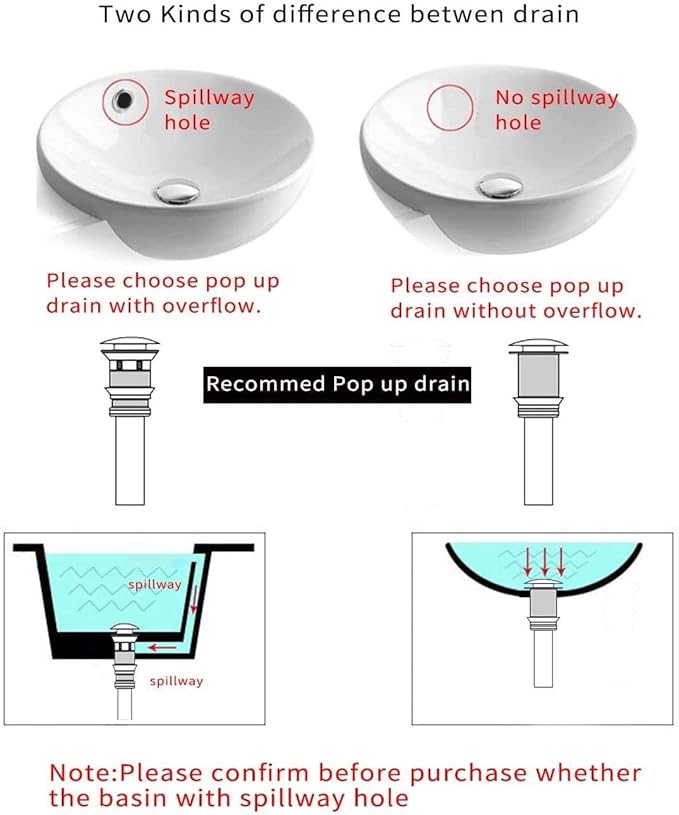 Two Kinds of difference betwen drain

Spillway hole

No spillway hole

Please choose pop up drain with overflow.

Please choose pop up drain without overflow.

Recommed Pop up drain

spillway

spillway

Note:Please confirm before purchase whether the basin with spillway hole