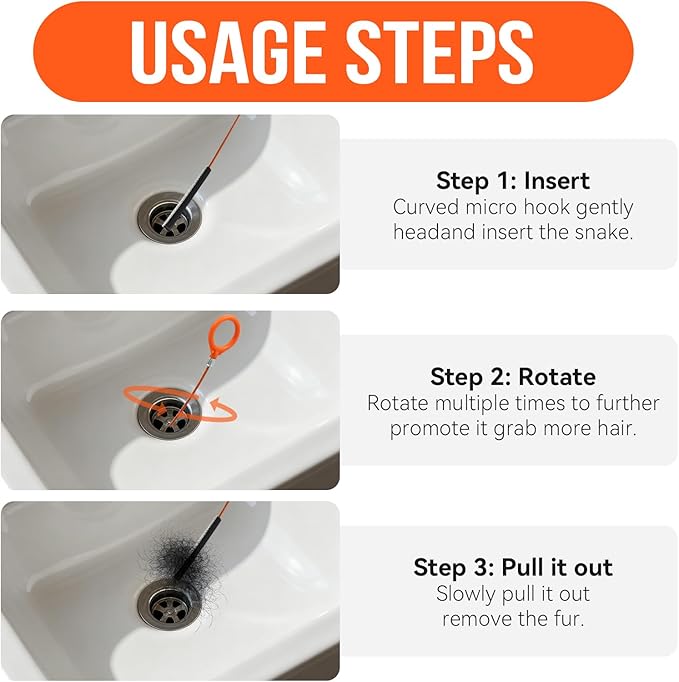 USAGE STEPS

Step 1: Insert
Curved micro hook gently headand insert the snake.

Step 2: Rotate
Rotate multiple times to further promote it grab more hair.

Step 3: Pull it out
Slowly pull it out remove the fur.