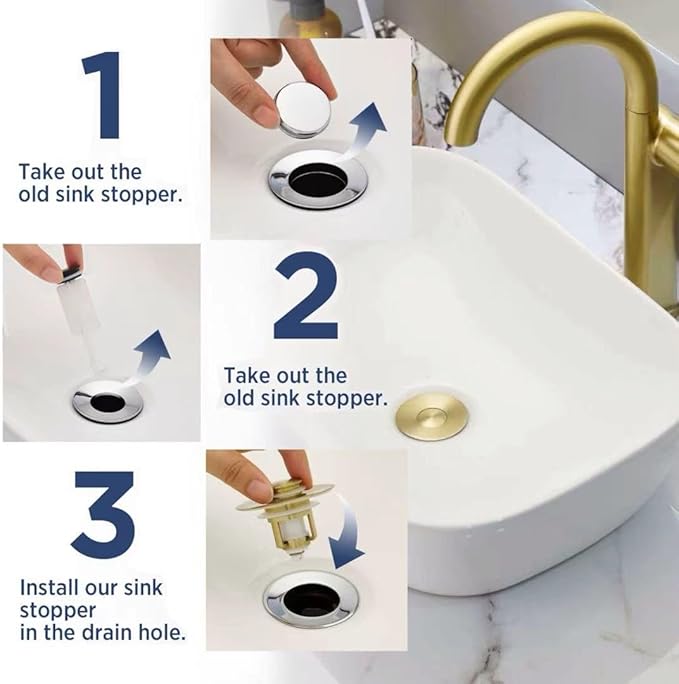 1

Take out the old sink stopper.

2

Take out the old sink stopper.

3

Install our sink stopper in the drain hole.