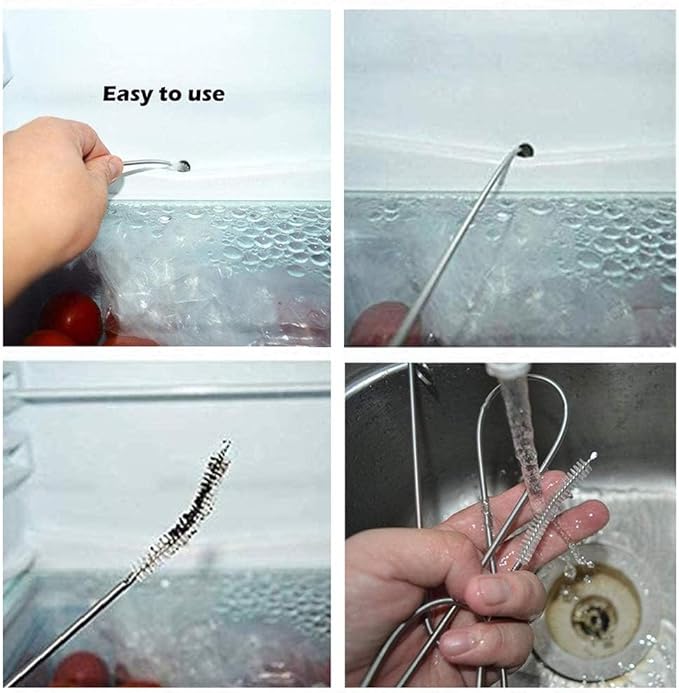 Easy to use