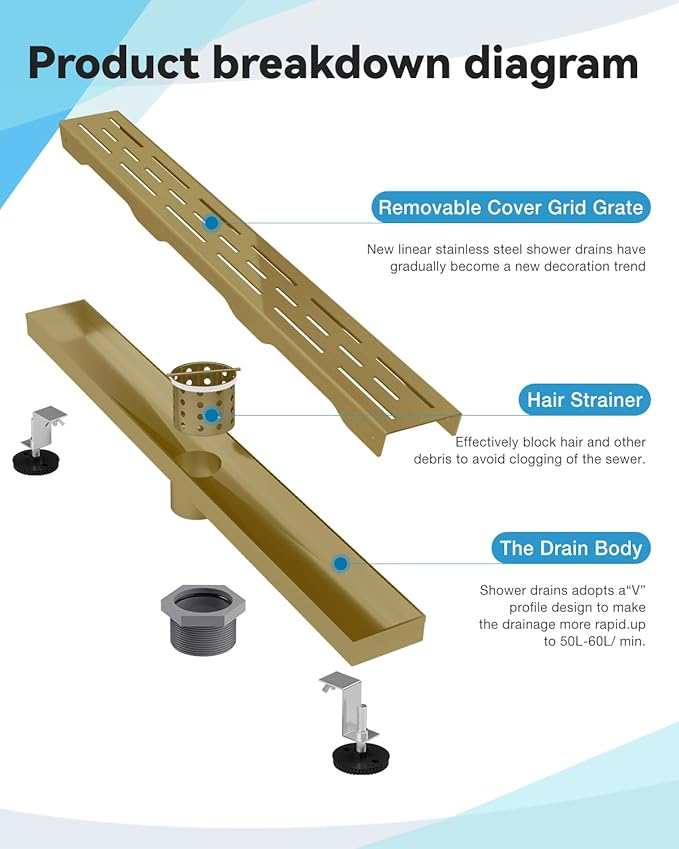 Product breakdown diagram

Removable Cover Grid Grate

New linear stainless steel shower drains have gradually become a new decoration trend

Hair Strainer

Effectively block hair and other debris to avoid clogging of the sewer.

The Drain Body

Shower drains adopts a“V” profile design to make the drainage more rapid.up to 50L-60L/ min.