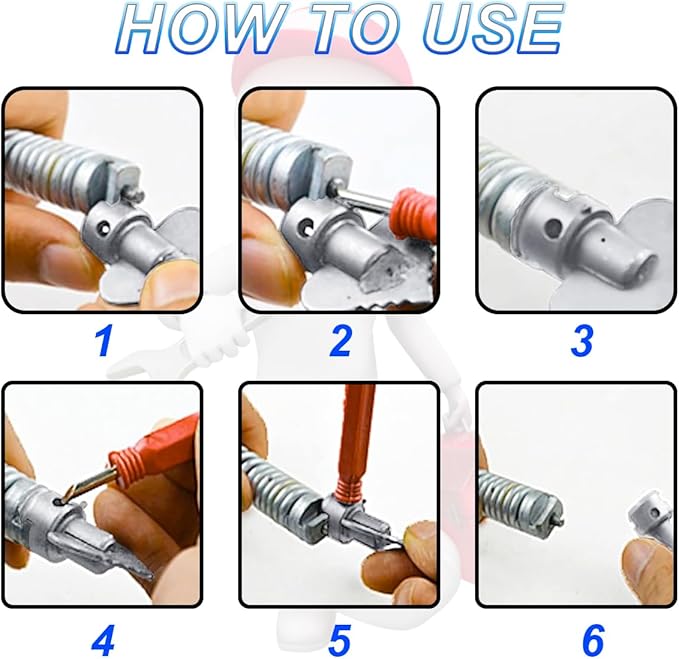 HOW TO USE

1

2

3

4

5

6