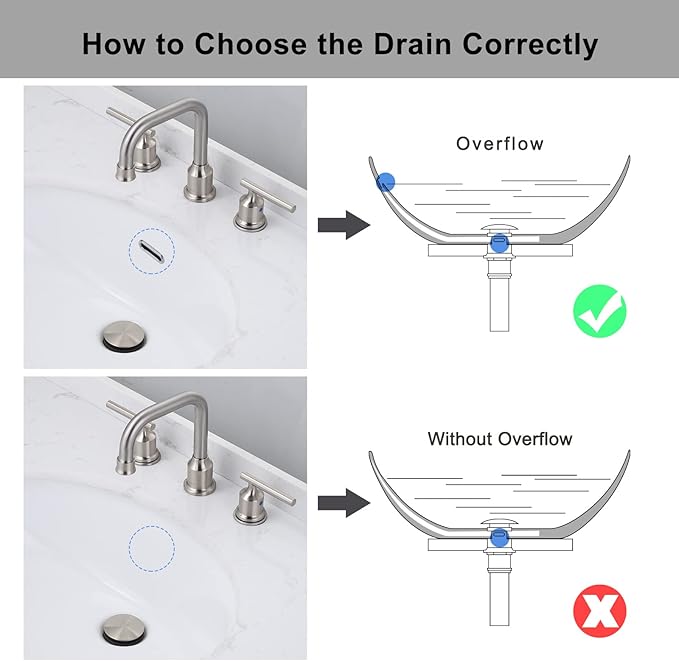 How to Choose the Drain Correctly

Overflow

Without Overflow