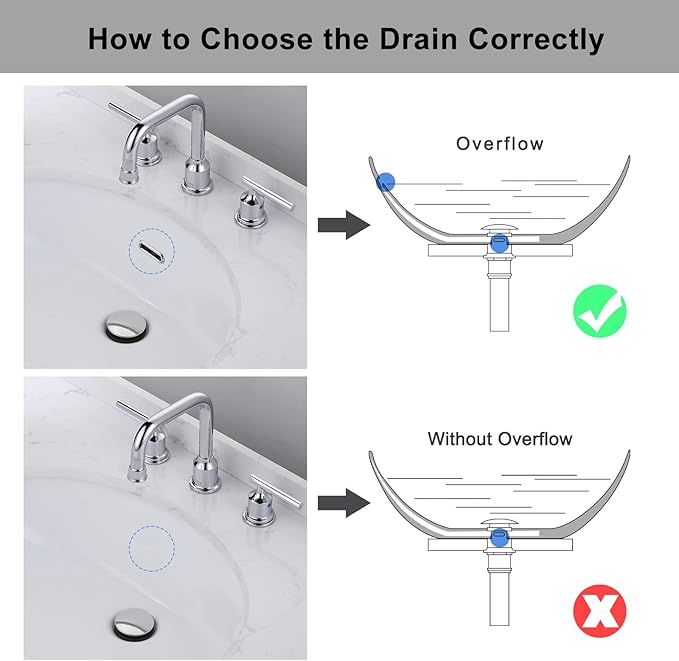 How to Choose the Drain Correctly

Overflow

Without Overflow