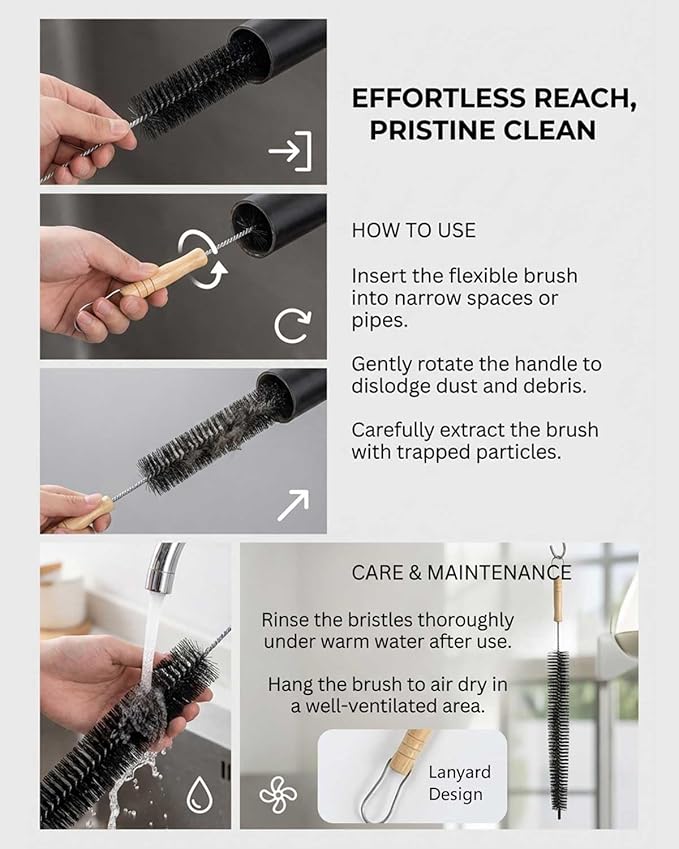 EFFORTLESS REACH, PRISTINE CLEAN

HOW TO USE

Insert the flexible brush into narrow spaces or pipes.

Gently rotate the handle to dislodge dust and debris.

Carefully extract the brush with trapped particles.

CARE & MAINTENANCE

Rinse the bristles thoroughly under warm water after use.

Hang the brush to air dry in a well-ventilated area.

Lanyard Design