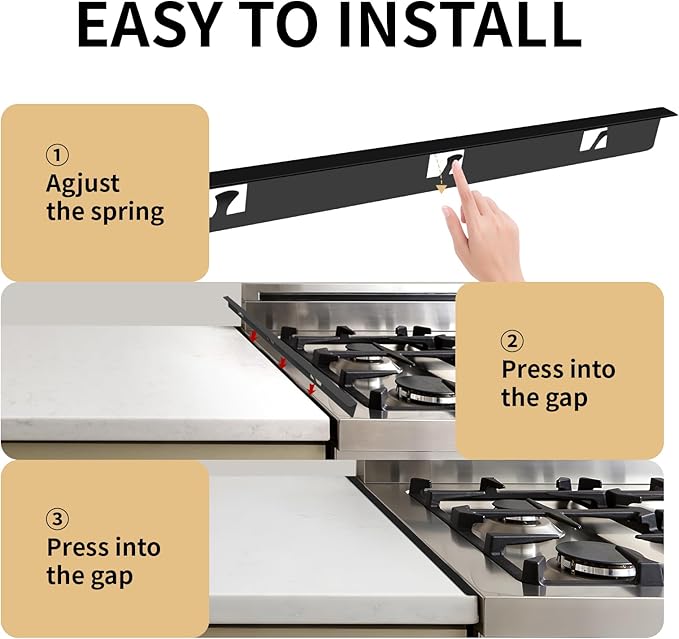 EASY TO INSTALL

①
Agjust the spring

②
Press into the gap

③
Press into the gap