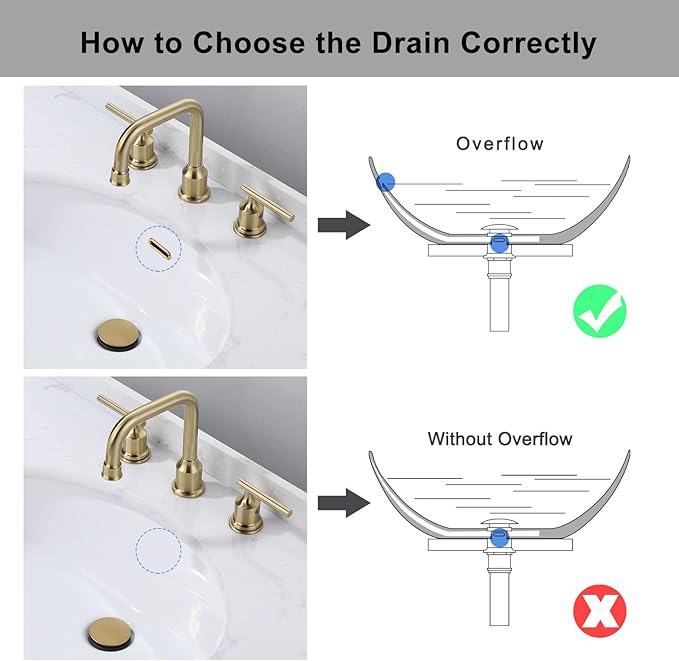 How to Choose the Drain Correctly

Overflow

Without Overflow