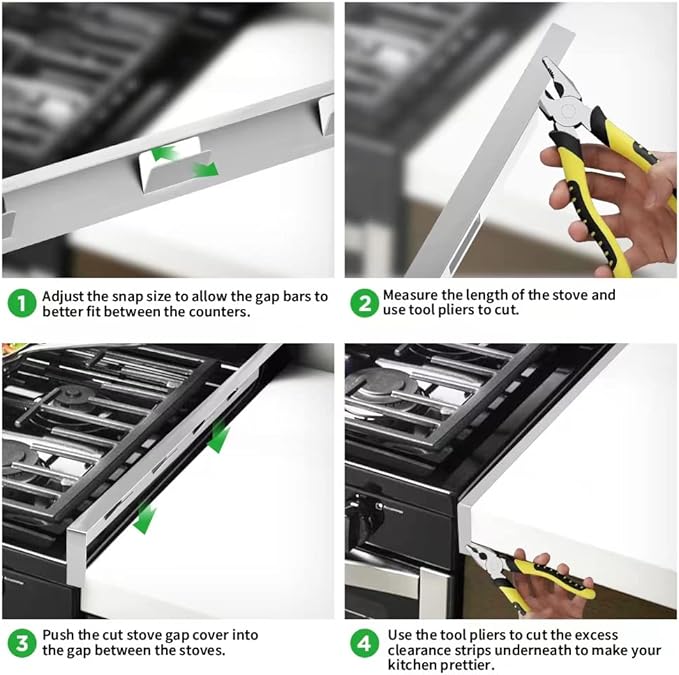 1 Adjust the snap size to allow the gap bars to better fit between the counters.

2 Measure the length of the stove and use tool pliers to cut.

3 Push the cut stove gap cover into the gap between the stoves.

4 Use the tool pliers to cut the excess clearance strips underneath to make your kitchen prettier.