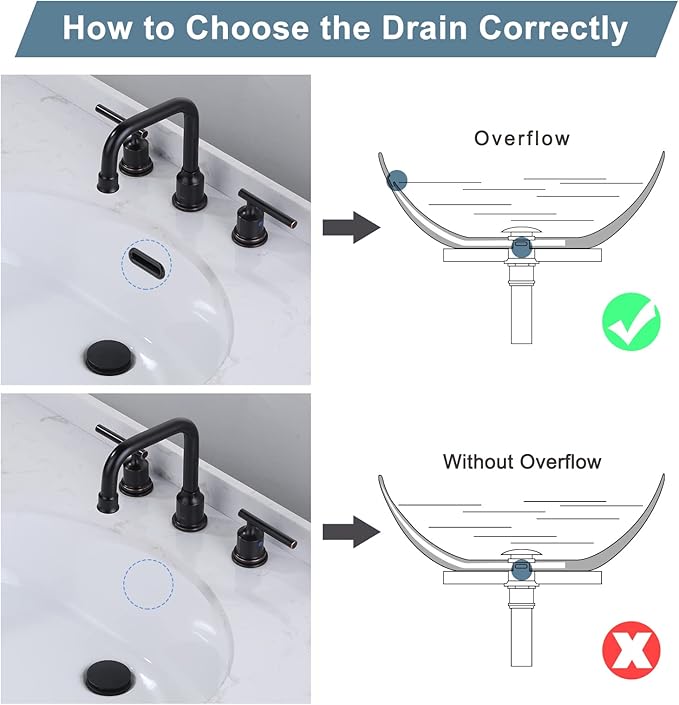 How to Choose the Drain Correctly

Overflow

Without Overflow