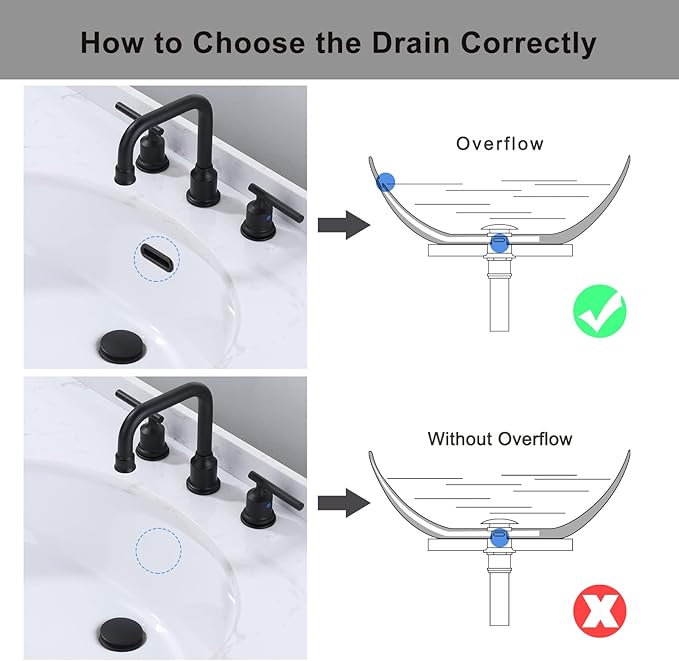 How to Choose the Drain Correctly

Overflow

Without Overflow