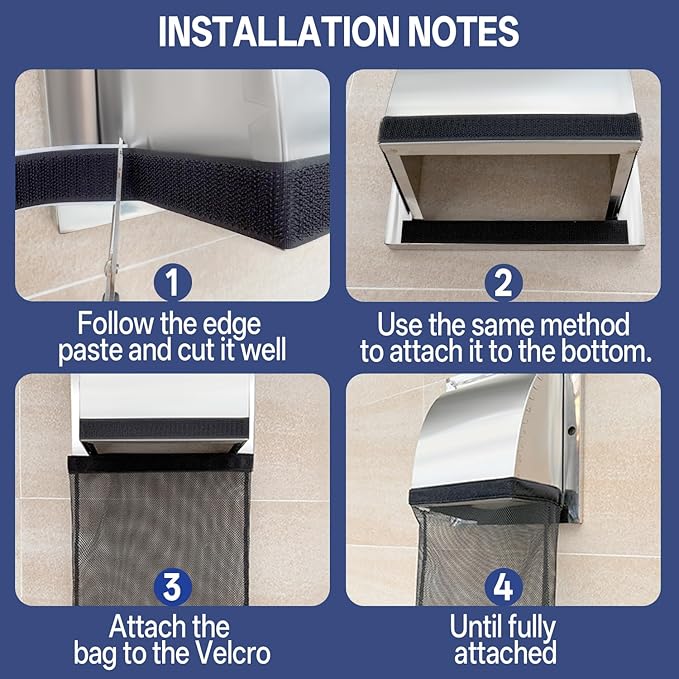 INSTALLATION NOTES

1

Follow the edge paste and cut it well

2

Use the same method to attach it to the bottom.

3

Attach the bag to the Velcro

4

Until fully attached