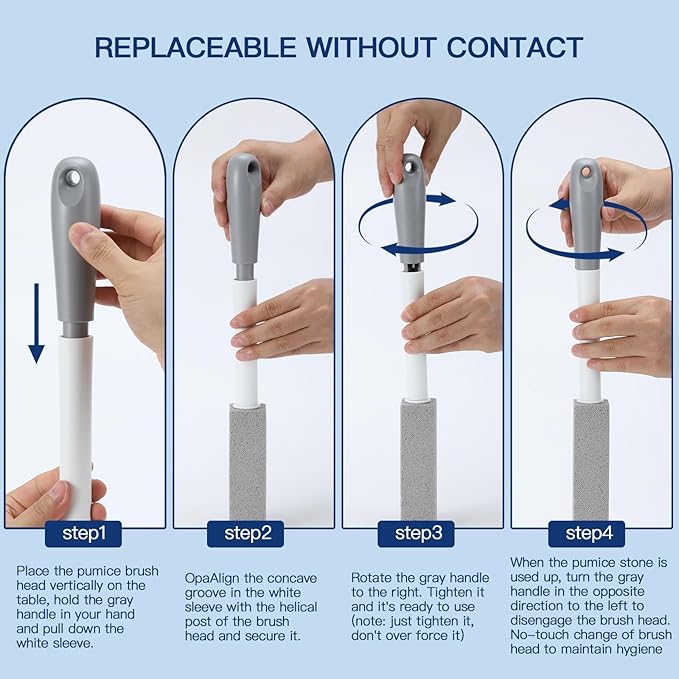 REPLACEABLE WITHOUT CONTACT

step1

Place the pumice brush head vertically on the table, hold the gray handle in your hand and pull down the white sleeve.

step2

OpaAlign the concave groove in the white sleeve with the helical post of the brush head and secure it.

step3

Rotate the gray handle to the right. Tighten it and it's ready to use (note: just tighten it, don't over force it)

step4

When the pumice stone is used up, turn the gray handle in the opposite direction to the left to disengage the brush head. No-touch change of brush head to maintain hygiene