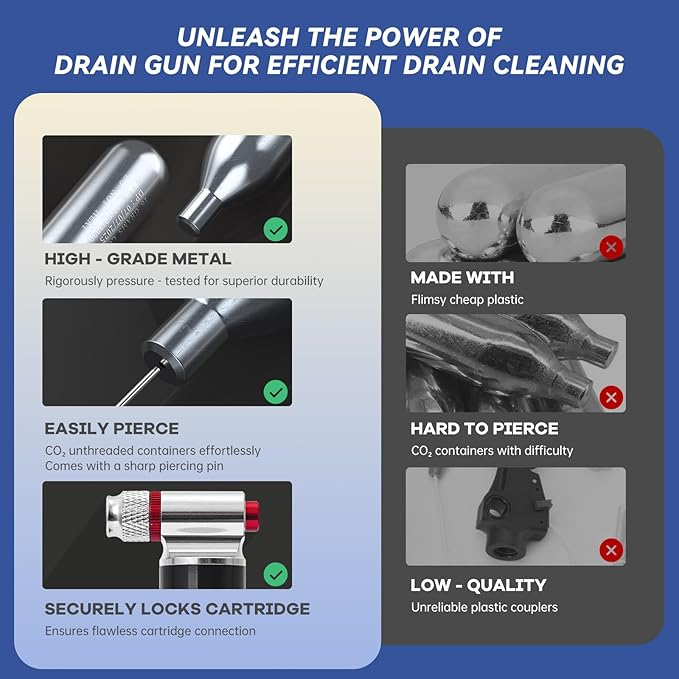 UNLEASH THE POWER OF DRAIN GUN FOR EFFICIENT DRAIN CLEANING

HIGH - GRADE METAL
Rigorously pressure - tested for superior durability

EASILY PIERCE
$CO_2$ unthreaded containers effortlessly
Comes with a sharp piercing pin

SECURELY LOCKS CARTRIDGE
Ensures flawless cartridge connection

MADE WITH
Flimsy cheap plastic

HARD TO PIERCE
$CO_2$ containers with difficulty

LOW - QUALITY
Unreliable plastic couplers