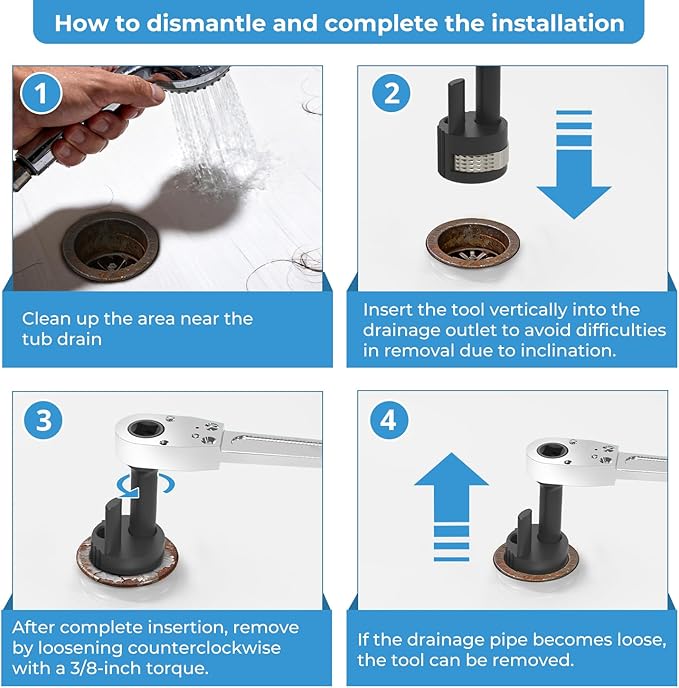 How to dismantle and complete the installation

1

Clean up the area near the tub drain

2

Insert the tool vertically into the drainage outlet to avoid difficulties in removal due to inclination.

3

After complete insertion, remove by loosening counterclockwise with a 3/8-inch torque.

4

If the drainage pipe becomes loose, the tool can be removed.