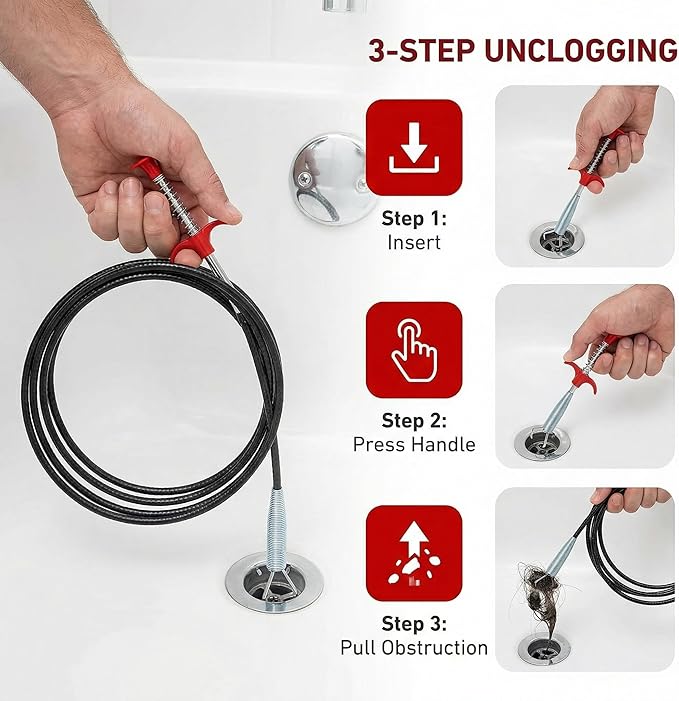 3-STEP UNCLOGGING

Step 1:
Insert

Step 2:
Press Handle

Step 3:
Pull Obstruction