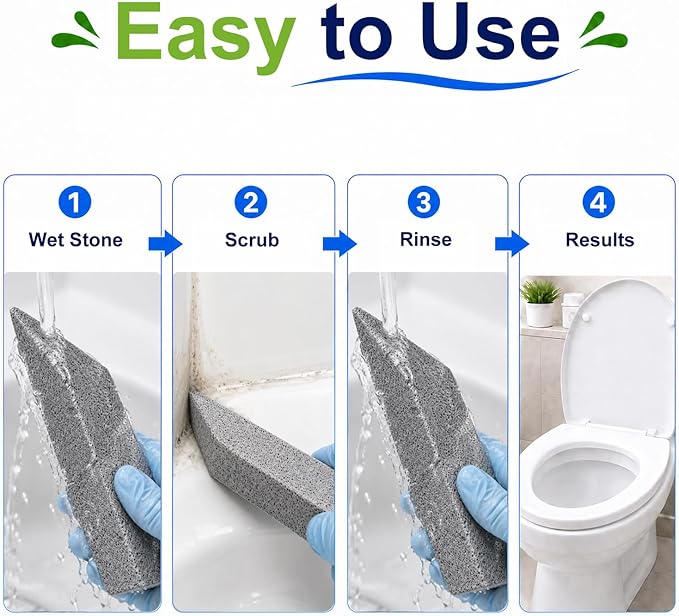 Easy to Use

1
Wet Stone

2
Scrub

3
Rinse

4
Results