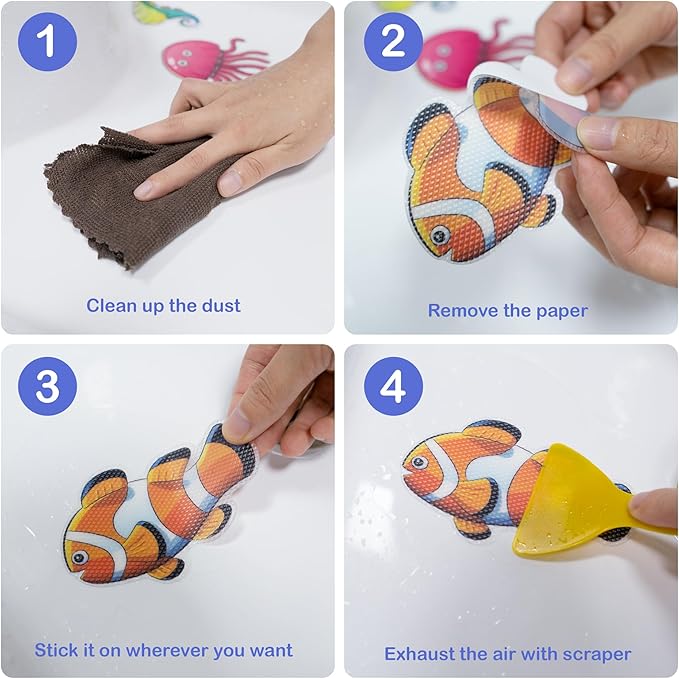 1

Clean up the dust

2

Remove the paper

3

Stick it on wherever you want

4

Exhaust the air with scraper