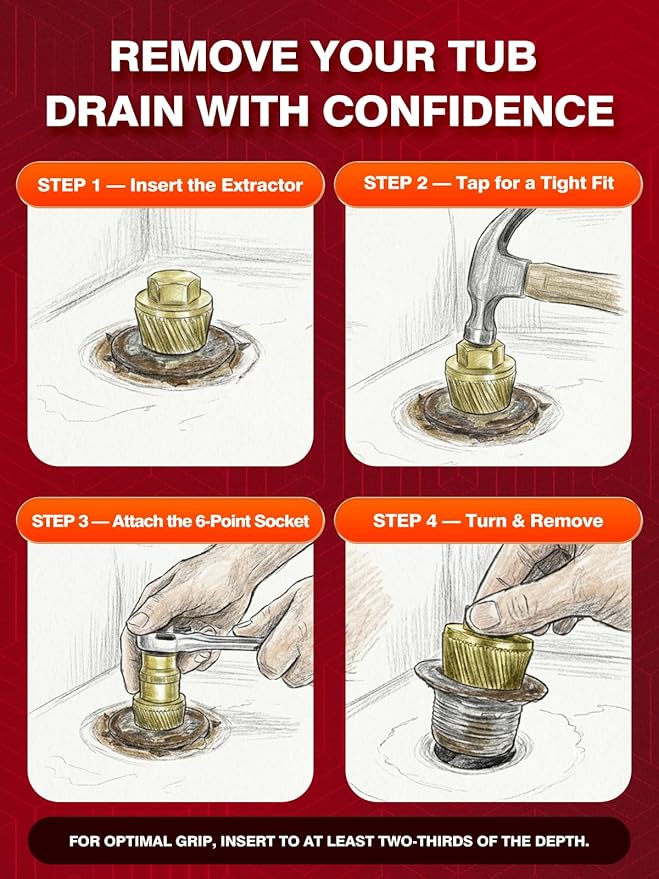 REMOVE YOUR TUB DRAIN WITH CONFIDENCE

STEP 1 — Insert the Extractor

STEP 2 — Tap for a Tight Fit

STEP 3 — Attach the 6-Point Socket

STEP 4 — Turn & Remove

FOR OPTIMAL GRIP, INSERT TO AT LEAST TWO-THIRDS OF THE DEPTH.