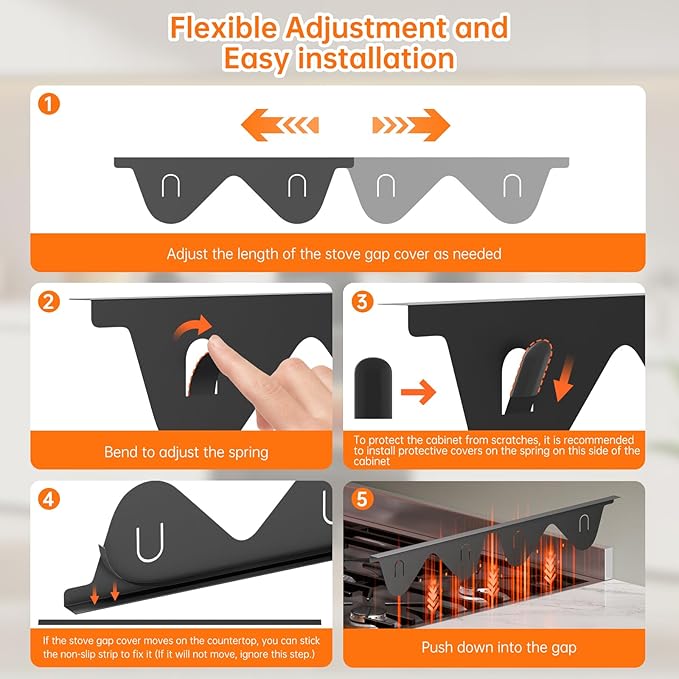 Flexible Adjustment and Easy installation

1

Adjust the length of the stove gap cover as needed

2

Bend to adjust the spring

3

To protect the cabinet from scratches, it is recommended to install protective covers on the spring on this side of the cabinet

4

If the stove gap cover moves on the countertop, you can stick the non-slip strip to fix it (If it will not move, ignore this step.)

5

Push down into the gap