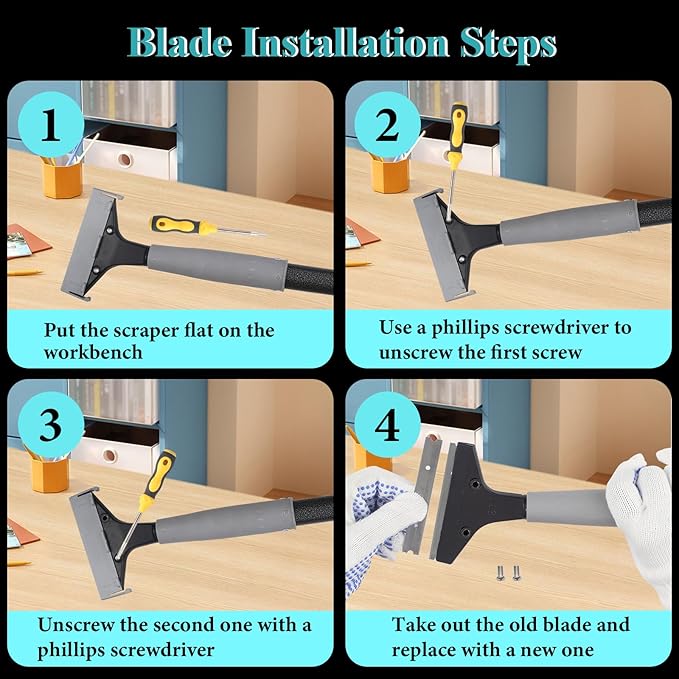 Blade Installation Steps

1

Put the scraper flat on the workbench

2

Use a phillips screwdriver to unscrew the first screw

3

Unscrew the second one with a phillips screwdriver

4

Take out the old blade and replace with a new one