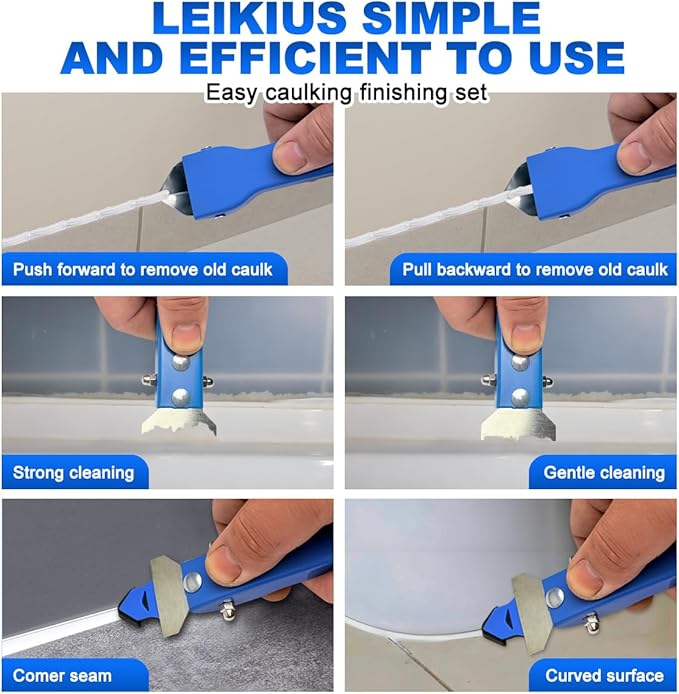 LEIKIUS SIMPLE AND EFFICIENT TO USE

Easy caulking finishing set

Push forward to remove old caulk

Pull backward to remove old caulk

Strong cleaning

Gentle cleaning

Comer seam

Curved surface