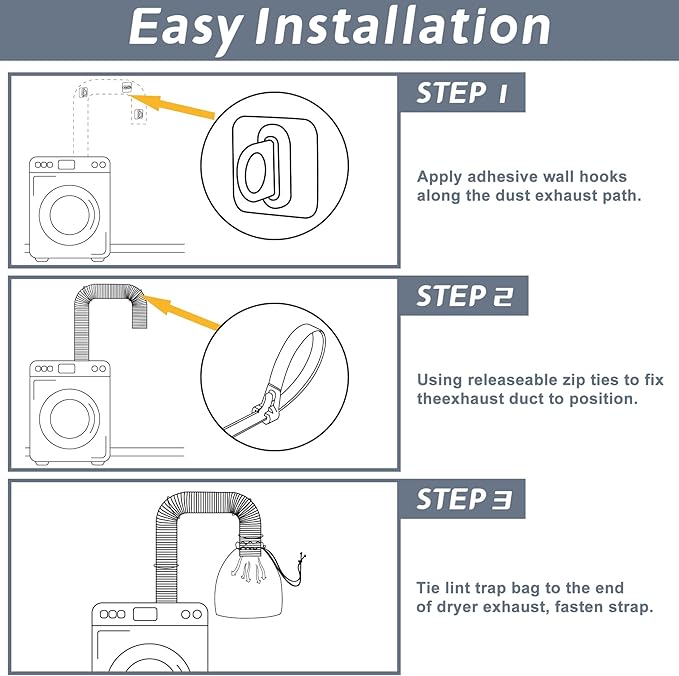 Easy Installation

STEP 1

Apply adhesive wall hooks along the dust exhaust path.

STEP 2

Using releaseable zip ties to fix theexhaust duct to position.

STEP 3

Tie lint trap bag to the end of dryer exhaust, fasten strap.