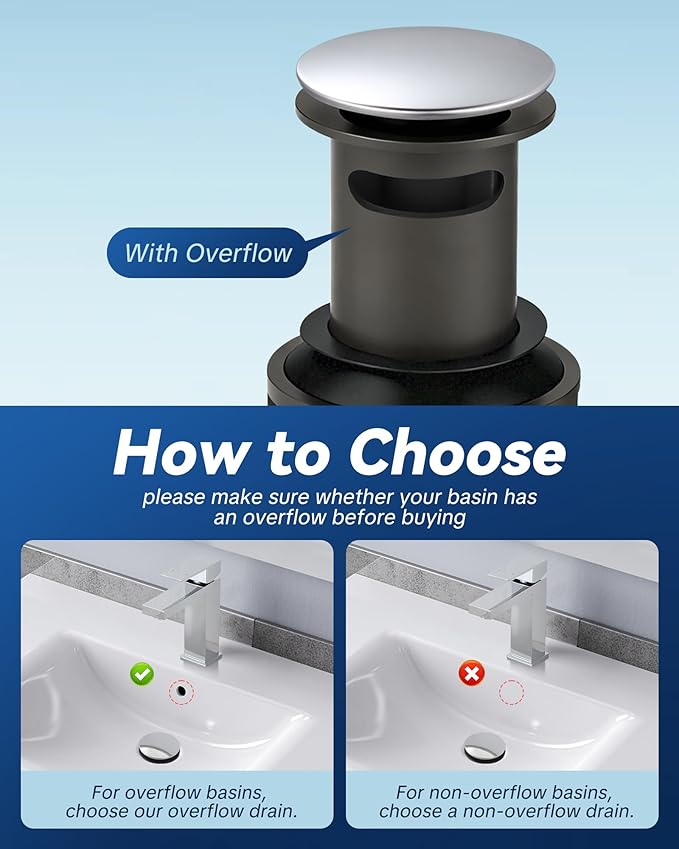 With Overflow

How to Choose

please make sure whether your basin has an overflow before buying

For overflow basins, choose our overflow drain.

For non-overflow basins, choose a non-overflow drain.