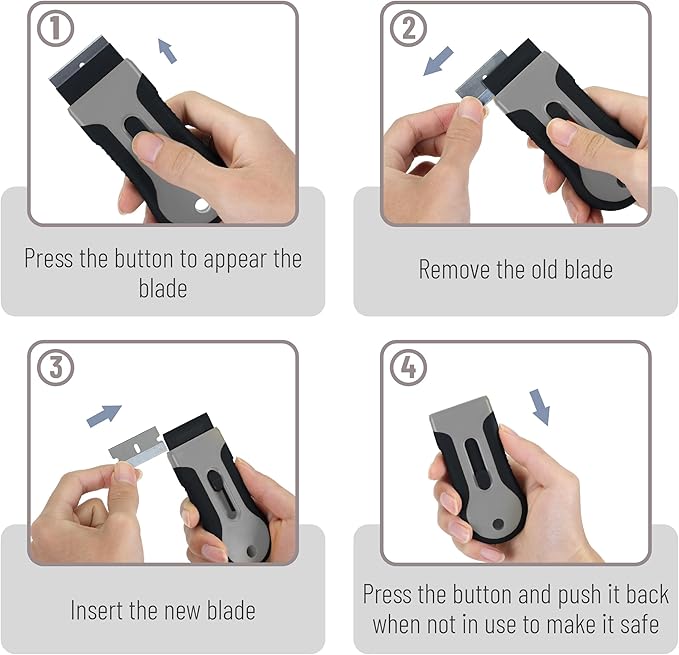 ①

Press the button to appear the blade

②

Remove the old blade

③

Insert the new blade

④

Press the button and push it back when not in use to make it safe