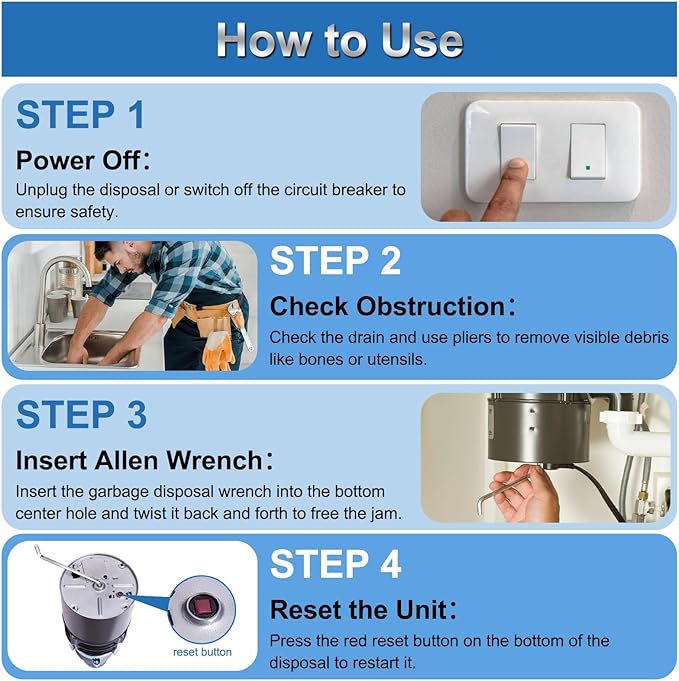 How to Use

STEP 1

Power Off:

Unplug the disposal or switch off the circuit breaker to ensure safety.

STEP 2

Check Obstruction:

Check the drain and use pliers to remove visible debris like bones or utensils.

STEP 3

Insert Allen Wrench:

Insert the garbage disposal wrench into the bottom center hole and twist it back and forth to free the jam.

reset button

STEP 4

Reset the Unit:

Press the red reset button on the bottom of the disposal to restart it.