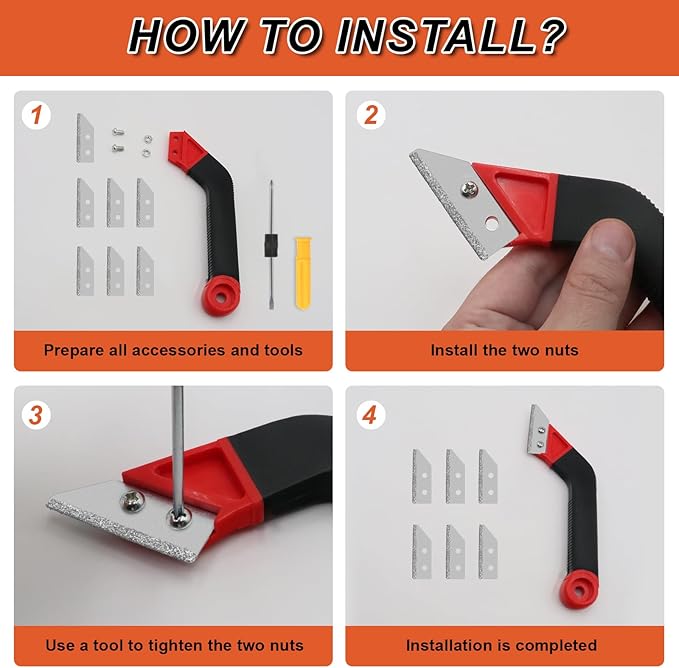 HOW TO INSTALL?

1

Prepare all accessories and tools

2

Install the two nuts

3

Use a tool to tighten the two nuts

4

Installation is completed