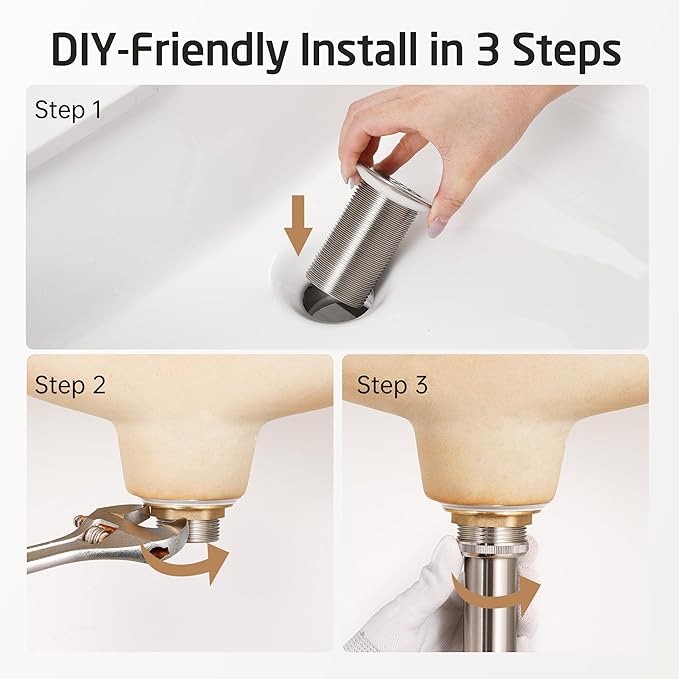 DIY-Friendly Install in 3 Steps

Step 1

Step 2

Step 3