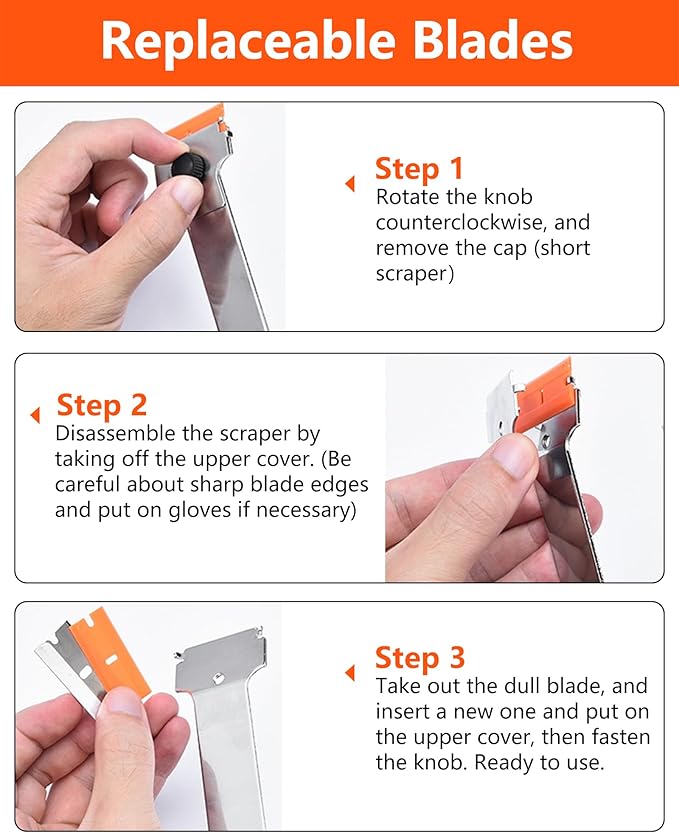 Replaceable Blades

Step 1
Rotate the knob counterclockwise, and remove the cap (short scraper)

Step 2
Disassemble the scraper by taking off the upper cover. (Be careful about sharp blade edges and put on gloves if necessary)

Step 3
Take out the dull blade, and insert a new one and put on the upper cover, then fasten the knob. Ready to use.