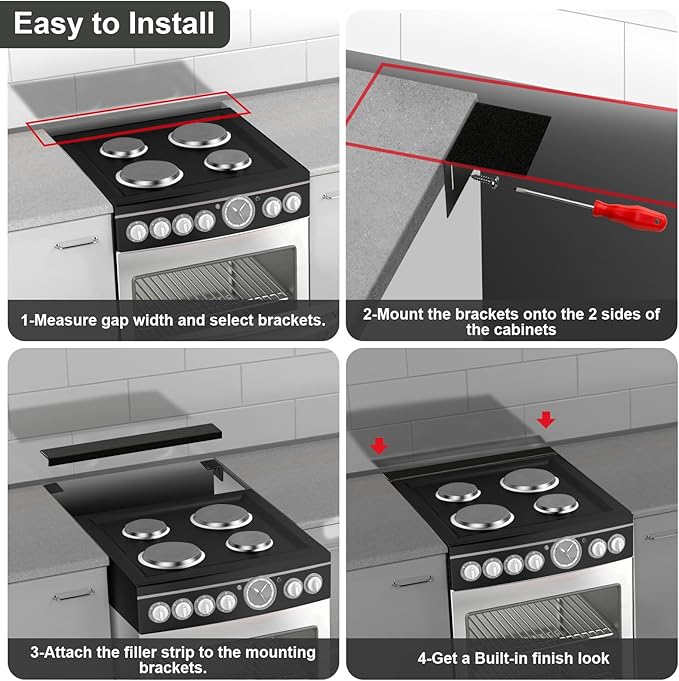 Easy to Install

1-Measure gap width and select brackets.

2-Mount the brackets onto the 2 sides of the cabinets

3-Attach the filler strip to the mounting brackets.

4-Get a Built-in finish look