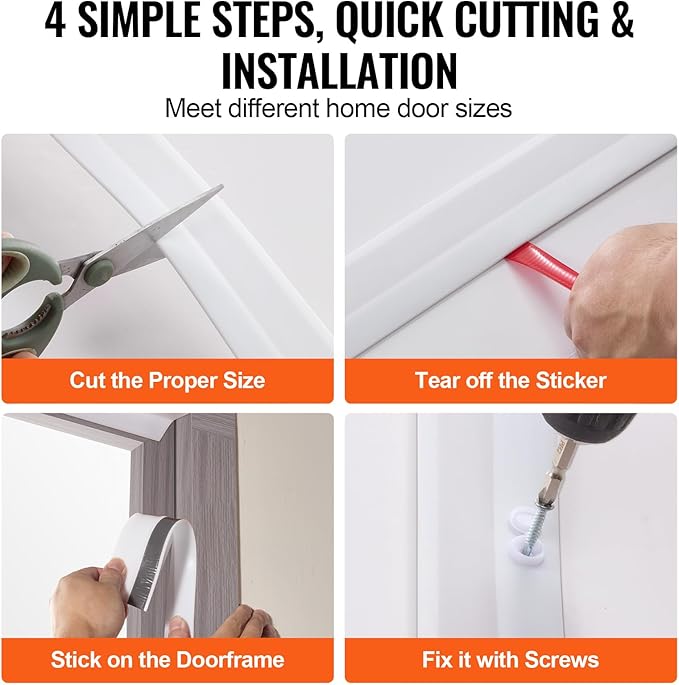 4 SIMPLE STEPS, QUICK CUTTING & INSTALLATION

Meet different home door sizes

Cut the Proper Size

Tear off the Sticker

Stick on the Doorframe

Fix it with Screws