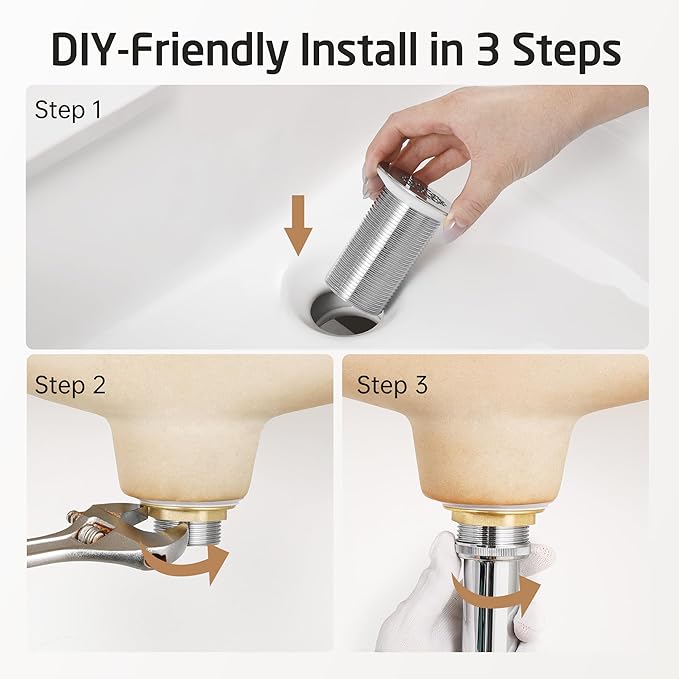 DIY-Friendly Install in 3 Steps

Step 1

Step 2

Step 3