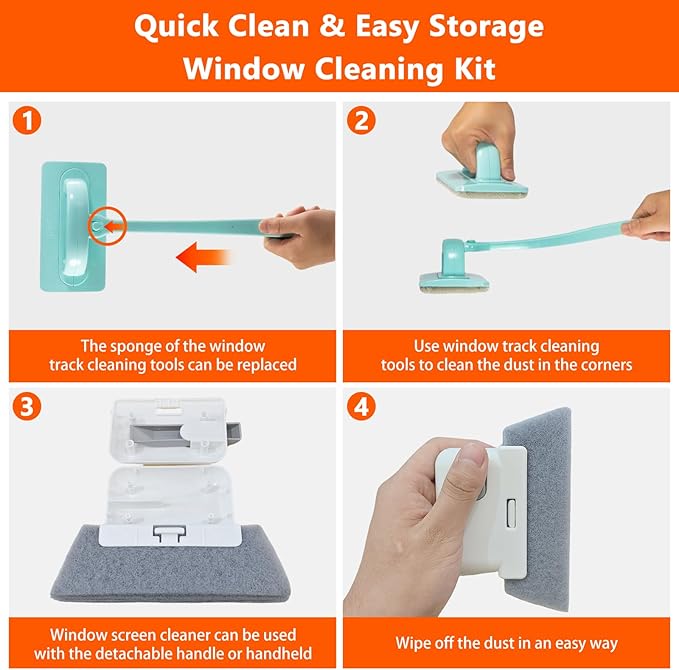 Quick Clean & Easy Storage
Window Cleaning Kit

1

The sponge of the window track cleaning tools can be replaced

2

Use window track cleaning tools to clean the dust in the corners

3

Window screen cleaner can be used with the detachable handle or handheld

4

Wipe off the dust in an easy way