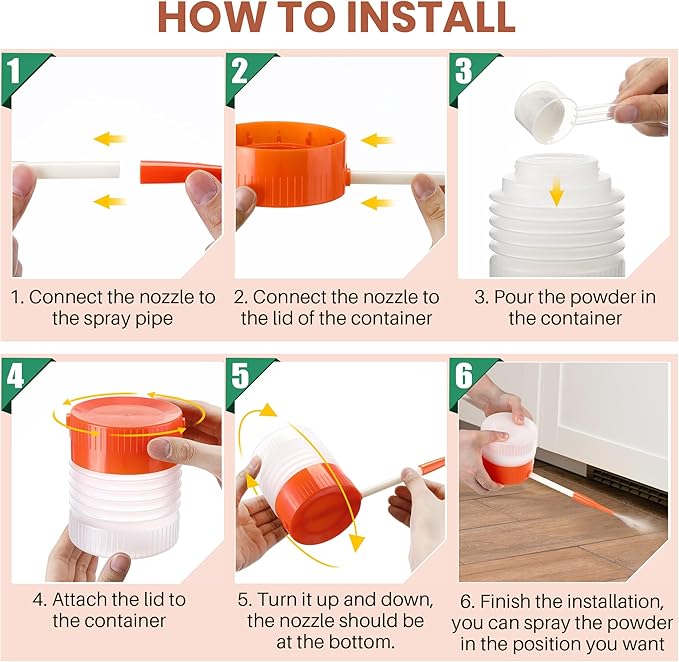 HOW TO INSTALL

1

1. Connect the nozzle to the spray pipe

2

2. Connect the nozzle to the lid of the container

3

3. Pour the powder in the container

4

4. Attach the lid to the container

5

5. Turn it up and down, the nozzle should be at the bottom.

6

6. Finish the installation, you can spray the powder in the position you want