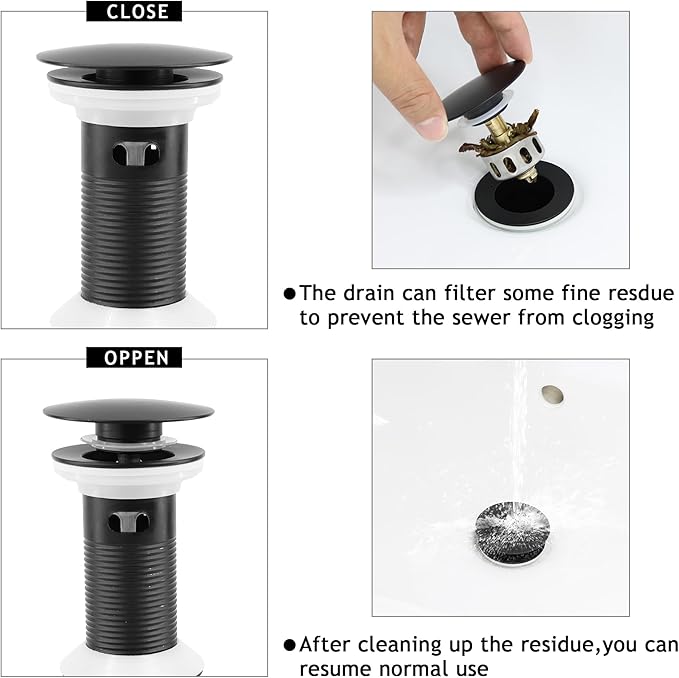 CLOSE

●The drain can filter some fine resdue to prevent the sewer from clogging

OPPEN

●After cleaning up the residue,you can resume normal use