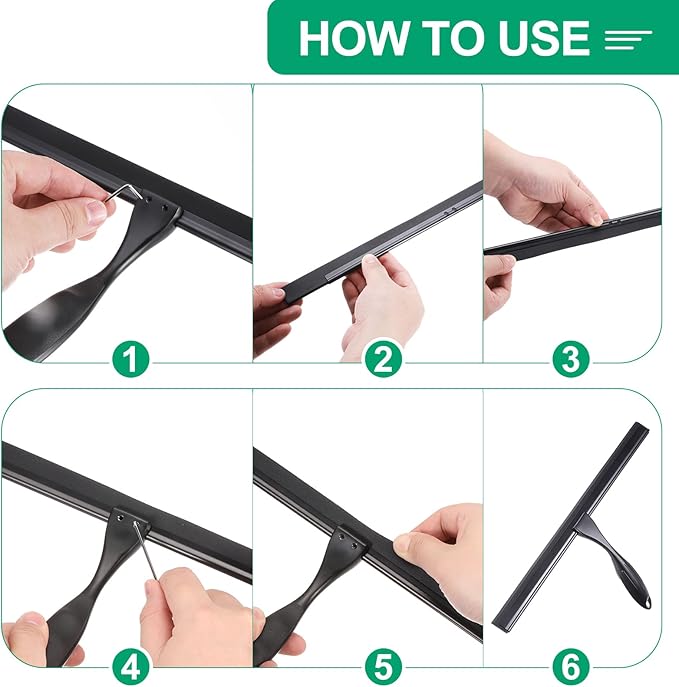 HOW TO USE

1

2

3

4

5

6