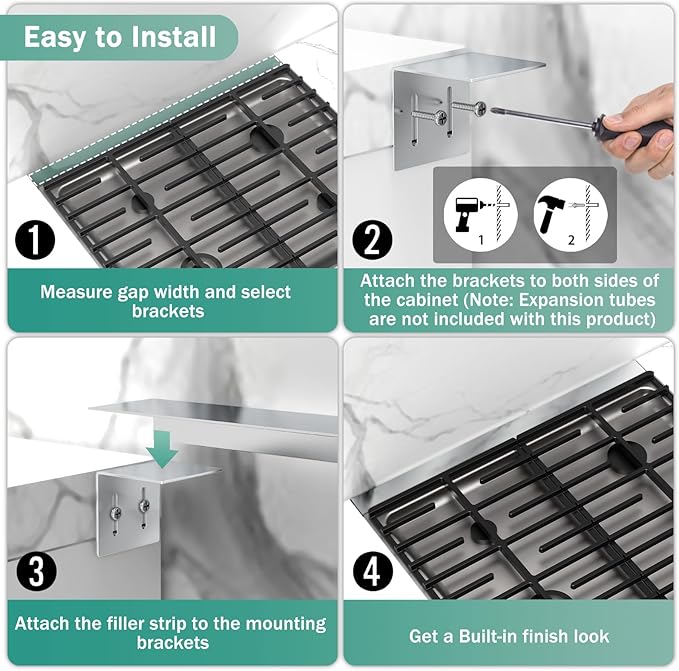 Easy to Install

1

Measure gap width and select brackets

2

1

2

Attach the brackets to both sides of the cabinet (Note: Expansion tubes are not included with this product)

3

Attach the filler strip to the mounting brackets

4

Get a Built-in finish look