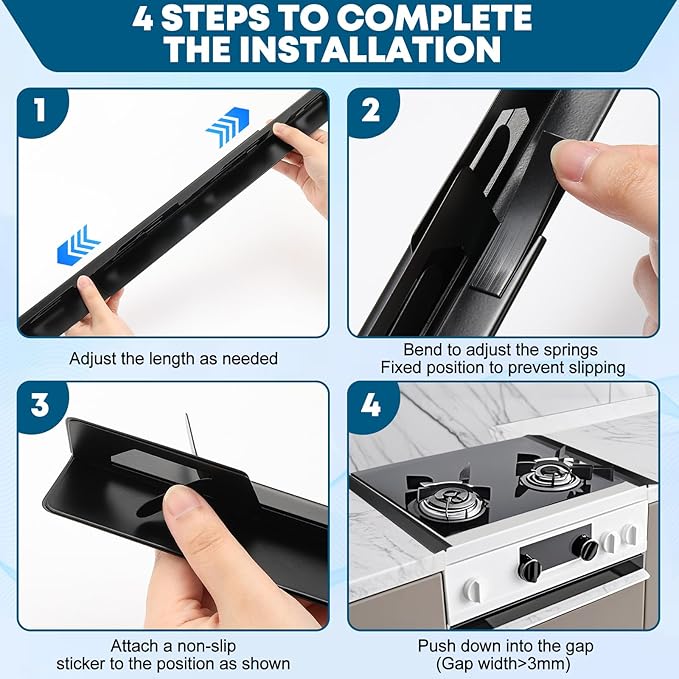 4 STEPS TO COMPLETE THE INSTALLATION

1

Adjust the length as needed

2

Bend to adjust the springs
Fixed position to prevent slipping

3

Attach a non-slip sticker to the position as shown

4

Push down into the gap
(Gap width>3mm)