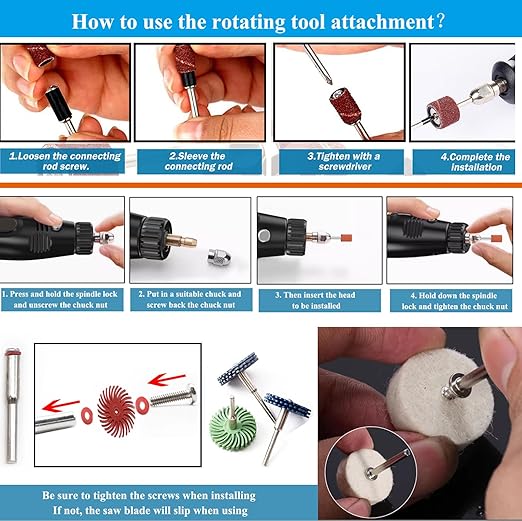 How to use the rotating tool attachment?

1.Loosen the connecting rod screw.

2.Sleeve the connecting rod

3.Tighten with a screwdriver

4.Complete the installation

1. Press and hold the spindle lock and unscrew the chuck nut

2. Put in a suitable chuck and screw back the chuck nut

3. Then insert the head to be installed

4. Hold down the spindle lock and tighten the chuck nut

Be sure to tighten the screws when installing
If not, the saw blade will slip when using