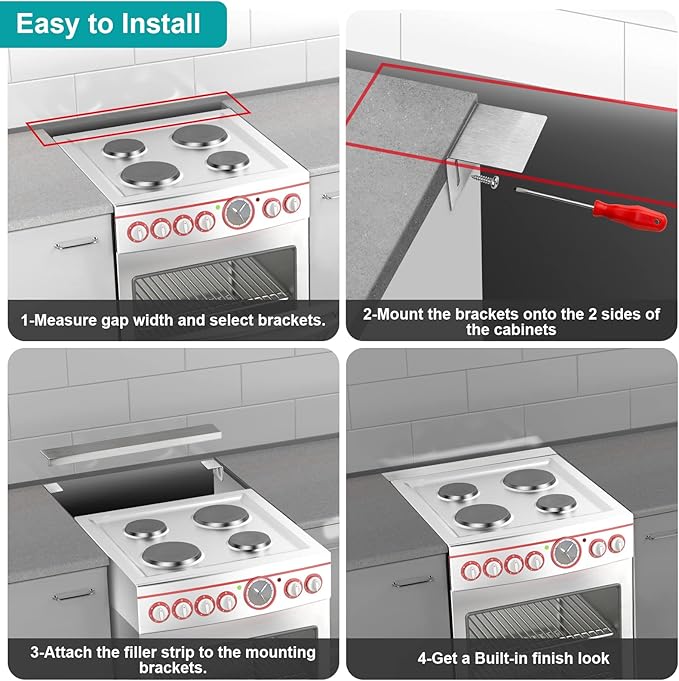 Easy to Install

1-Measure gap width and select brackets.

2-Mount the brackets onto the 2 sides of the cabinets

3-Attach the filler strip to the mounting brackets.

4-Get a Built-in finish look