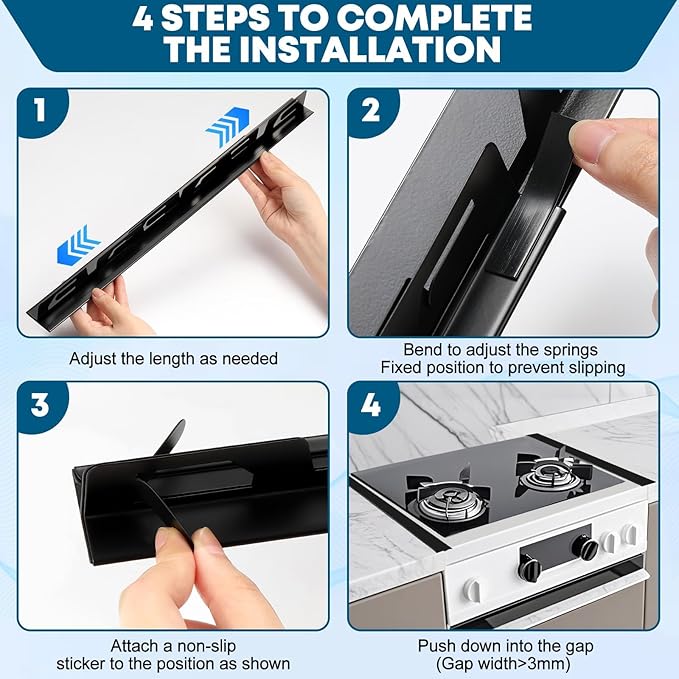 4 STEPS TO COMPLETE THE INSTALLATION

1

Adjust the length as needed

2

Bend to adjust the springs
Fixed position to prevent slipping

3

Attach a non-slip sticker to the position as shown

4

Push down into the gap
(Gap width>3mm)